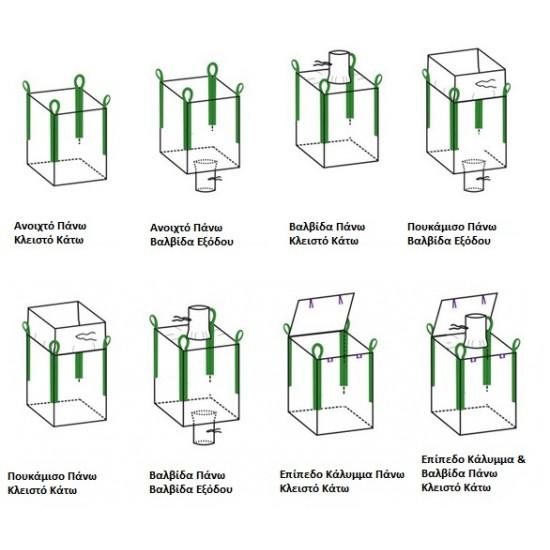 Ανοιχτό Πάνω
Κλειστό Κάτω

Ανοιχτό Πάνω
Βαλβίδα Εξόδου

Βαλβίδα Πάνω
Κλειστό Κάτω

Πουκάμισο Πάνω
Βαλβίδα Εξόδου

Πουκάμισο Πάνω
Κλειστό Κάτω

Βαλβίδα Πάνω
Βαλβίδα Εξόδου

Επίπεδο Κάλυμμα Πάνω
Κλειστό Κάτω

Επίπεδο Κάλυμμα &
Βαλβίδα Πάνω
Κλειστό Κάτω