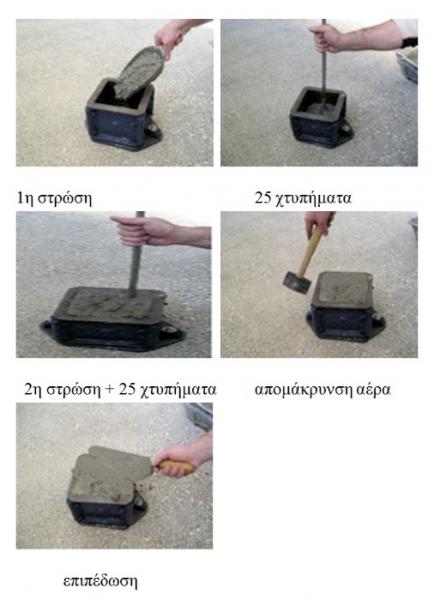 1η στρώση

25 χτυπήματα

2η στρώση + 25 χτυπήματα

απομάκρυνση αέρα

επιπέδωση